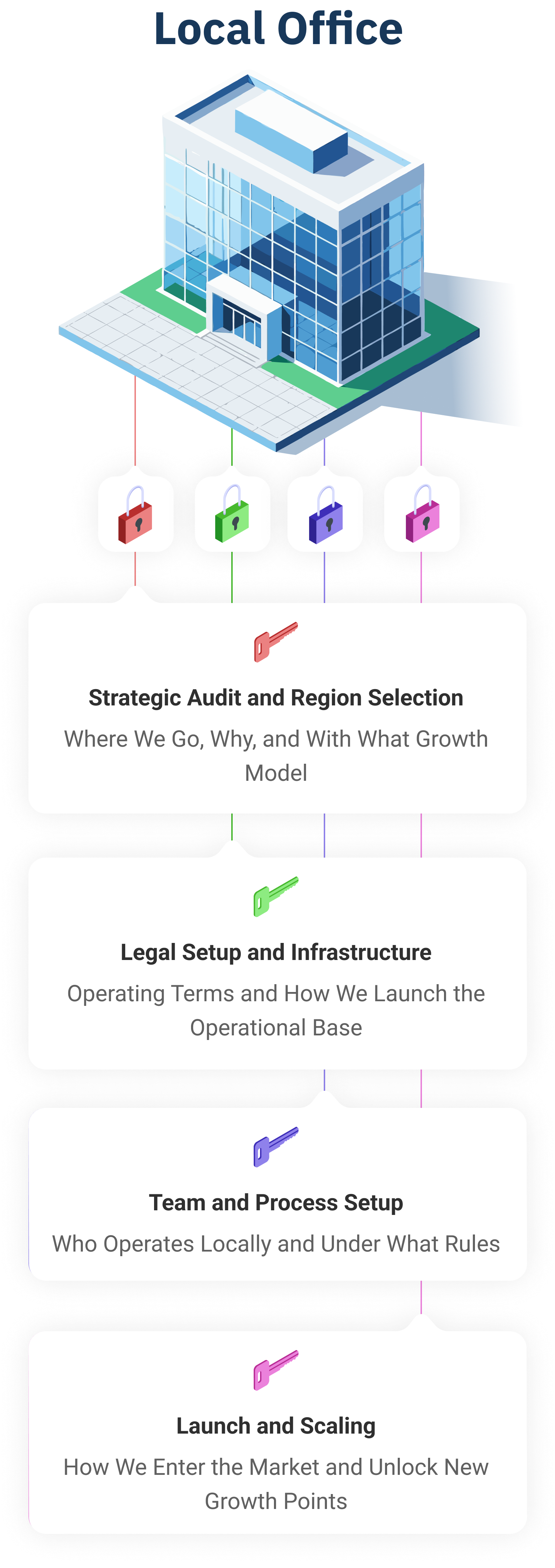 Local Office

Strategic Audit and Region Selection

Where We Go, Why, and With What Growth Model

Legal Setup and Infrastructure

Operating Terms and How We Launch the Operational Base

Team and Process Setup

Who Operates Locally and Under What Rules

Launch and Scaling

How We Enter the Market and Unlock New Growth Points